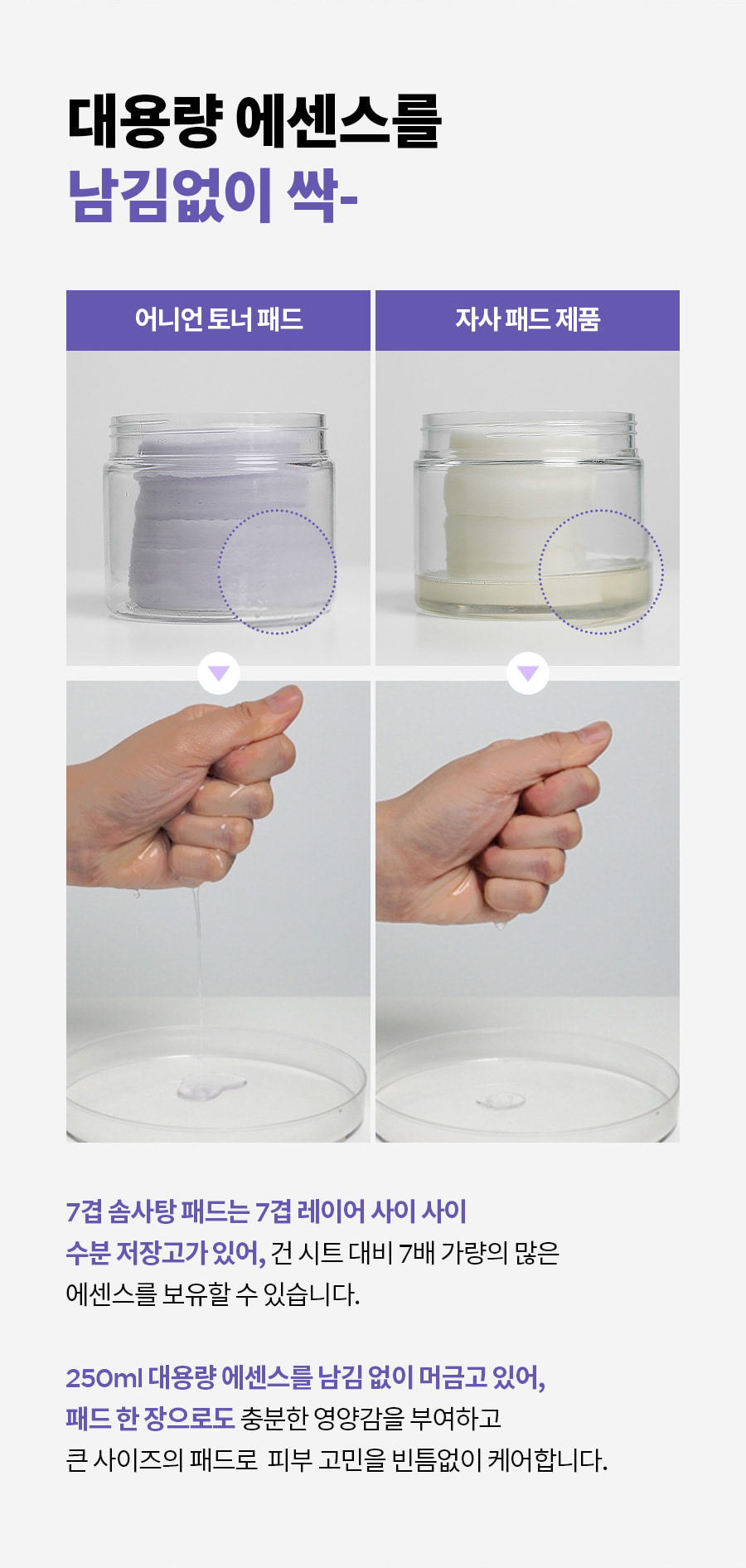 대용량 에센스를
남김없이 싹-

어니언 토너 패드

자사 패드 제품

7겹 솜사탕 패드는 7겹 레이어 사이 사이 수분 저장고가 있어, 건 시트 대비 7배 가량의 많은 에센스를 보유할 수 있습니다.

250ml 대용량 에센스를 남김 없이 머금고 있어, 패드 한 장으로도 충분한 영양감을 부여하고 큰 사이즈의 패드로 피부 고민을 빈틈없이 케어합니다.